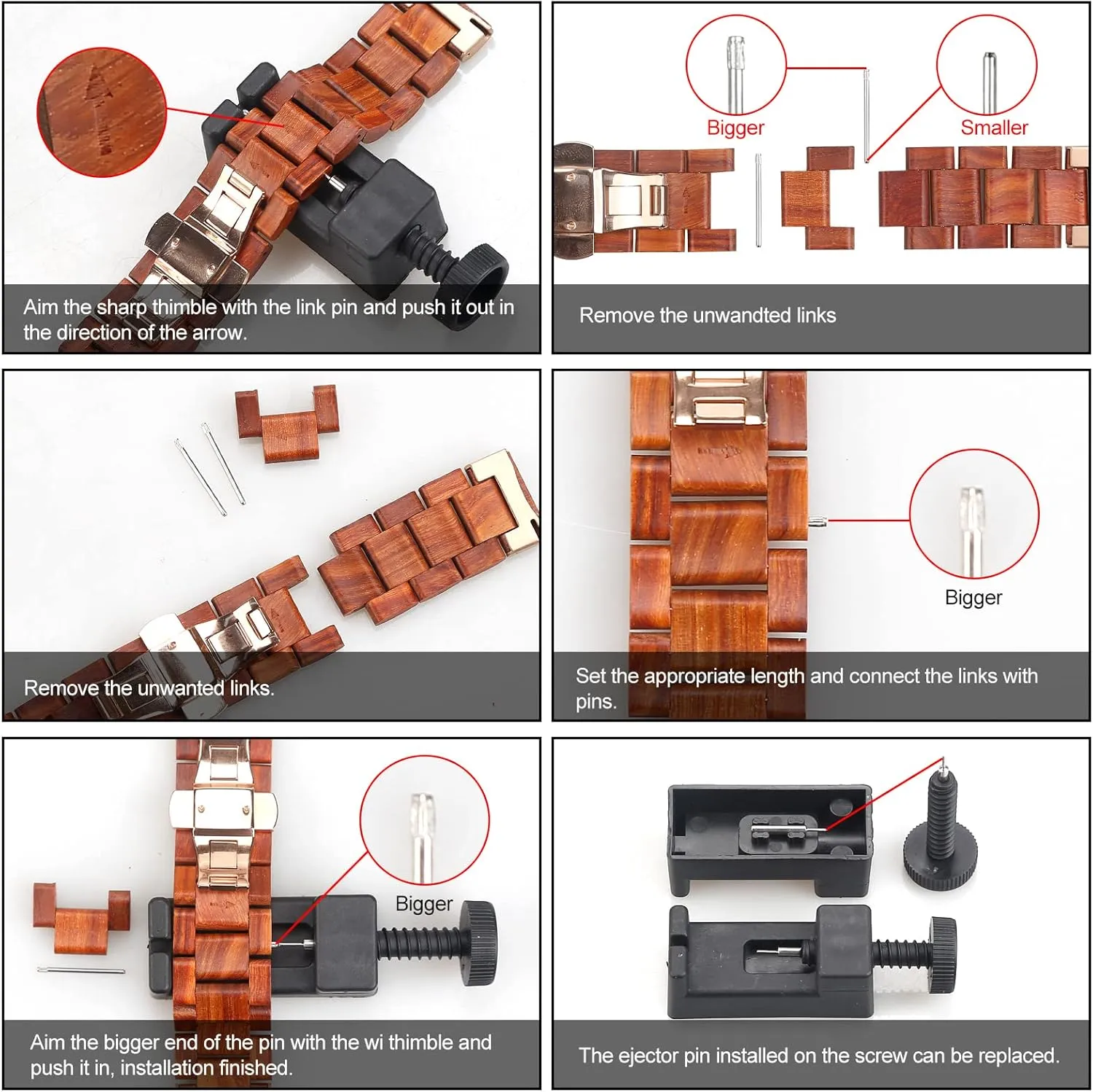 Aim the sharp thimble with the link pin and push it out in the direction of the arrow.

Bigger

Smaller

Remove the unwandted links

Remove the unwanted links.

Bigger

Set the appropriate length and connect the links with pins.

Bigger

Aim the bigger end of the pin with the wi thimble and push it in, installation finished.

The ejector pin installed on the screw can be replaced.