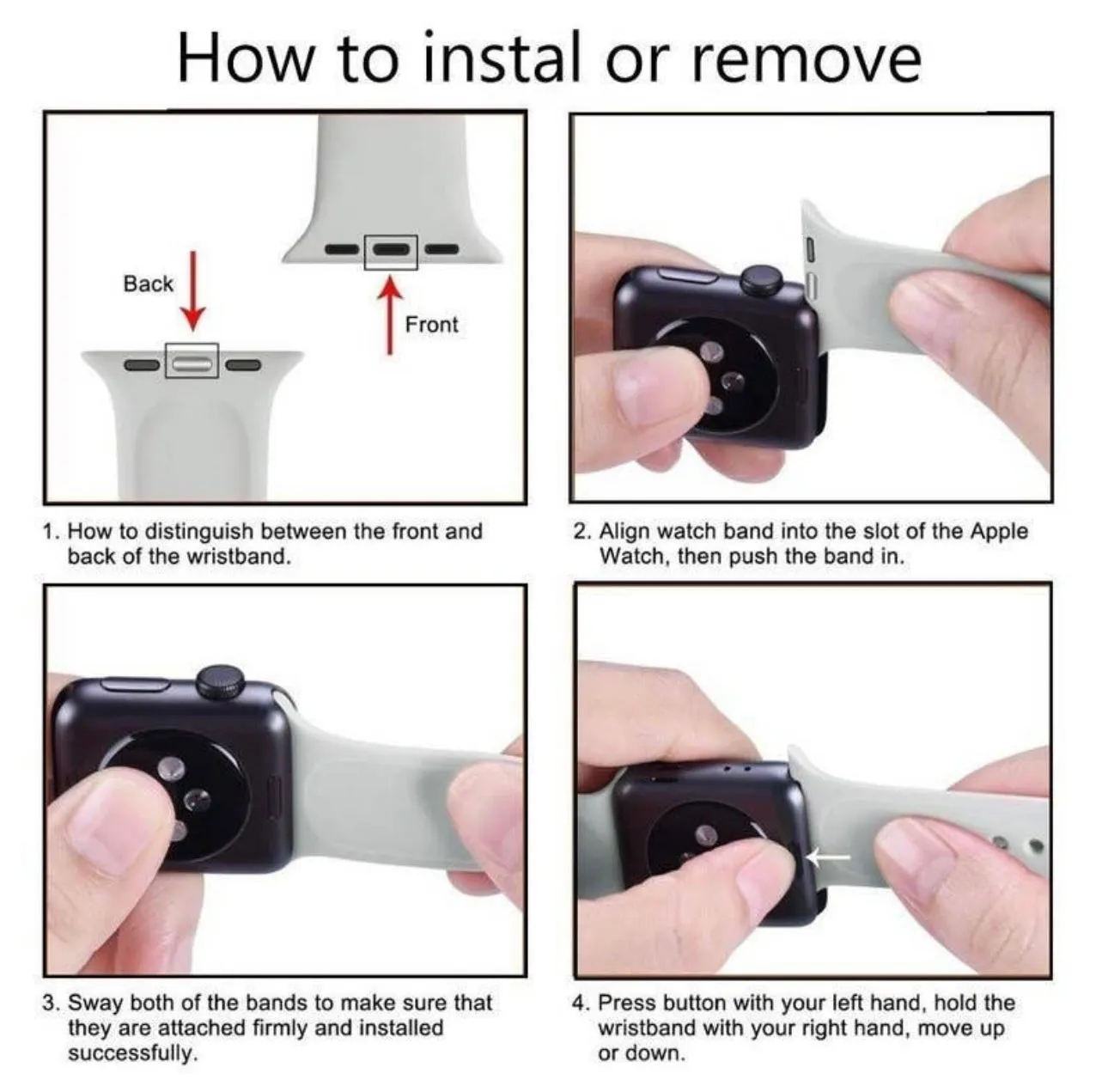 How to instal or remove

Back

Front

1. How to distinguish between the front and back of the wristband.

2. Align watch band into the slot of the Apple Watch, then push the band in.

3. Sway both of the bands to make sure that they are attached firmly and installed successfully.

4. Press button with your left hand, hold the wristband with your right hand, move up or down.